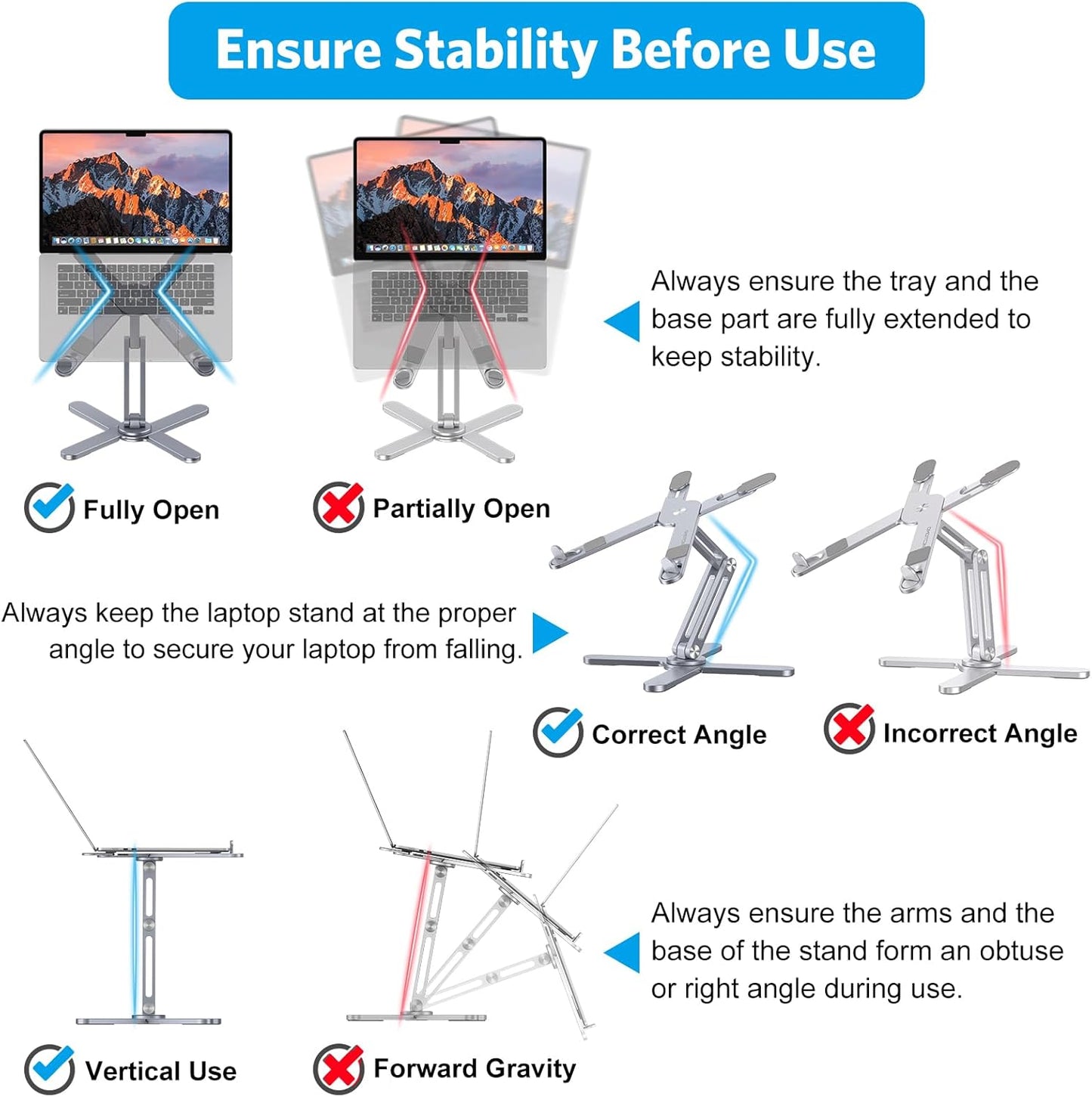 Ensure Stability Before Use

Always ensure the tray and the base part are fully extended to keep stability.

Fully Open

Partially Open

Always keep the laptop stand at the proper angle to secure your laptop from falling.

Correct Angle

Incorrect Angle

Always ensure the arms and the base of the stand form an obtuse or right angle during use.

Vertical Use

Forward Gravity