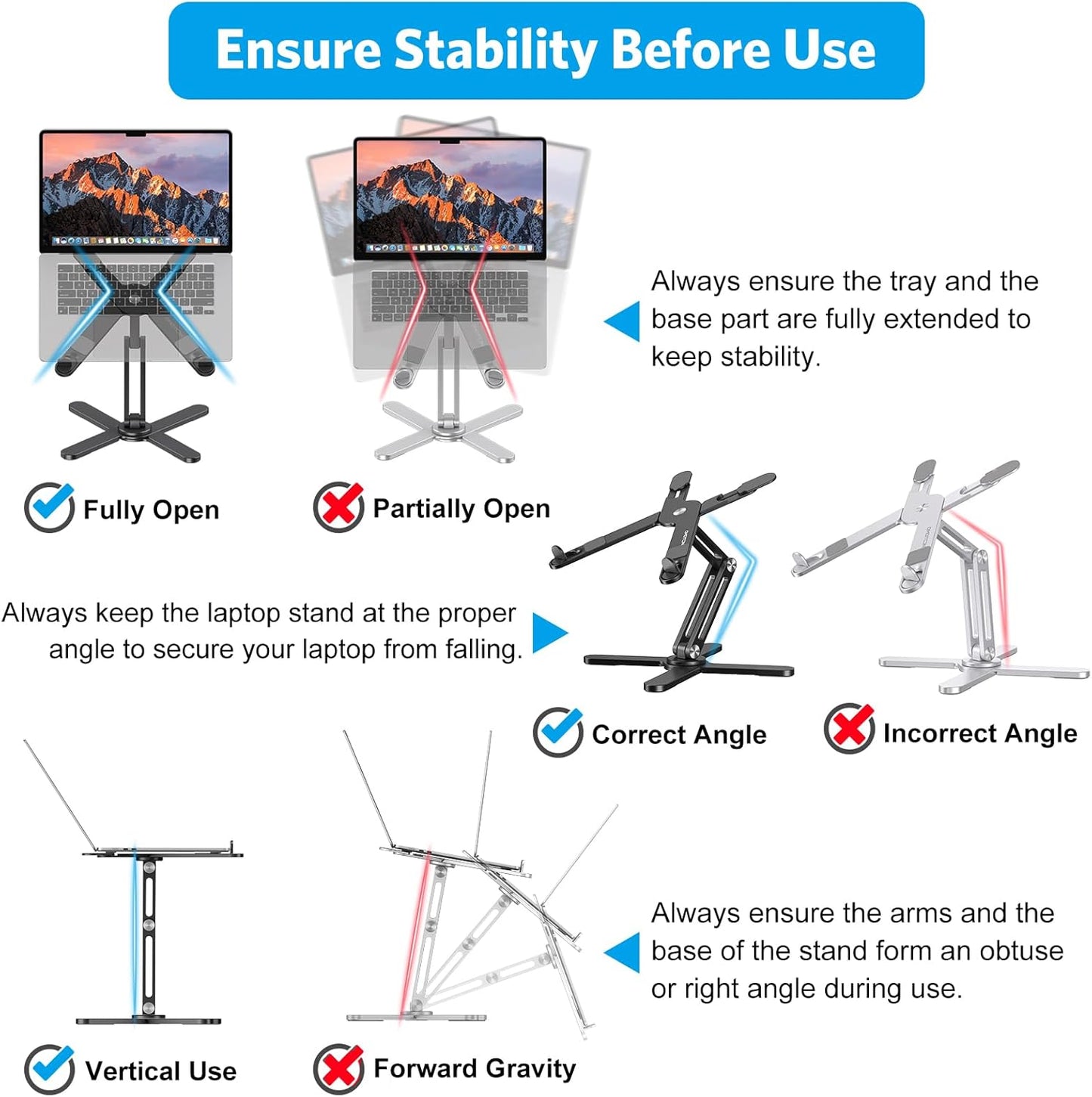 Ensure Stability Before Use

Always ensure the tray and the base part are fully extended to keep stability.

Fully Open

Partially Open

Always keep the laptop stand at the proper angle to secure your laptop from falling.

Correct Angle

Incorrect Angle

Always ensure the arms and the base of the stand form an obtuse or right angle during use.

Vertical Use

Forward Gravity