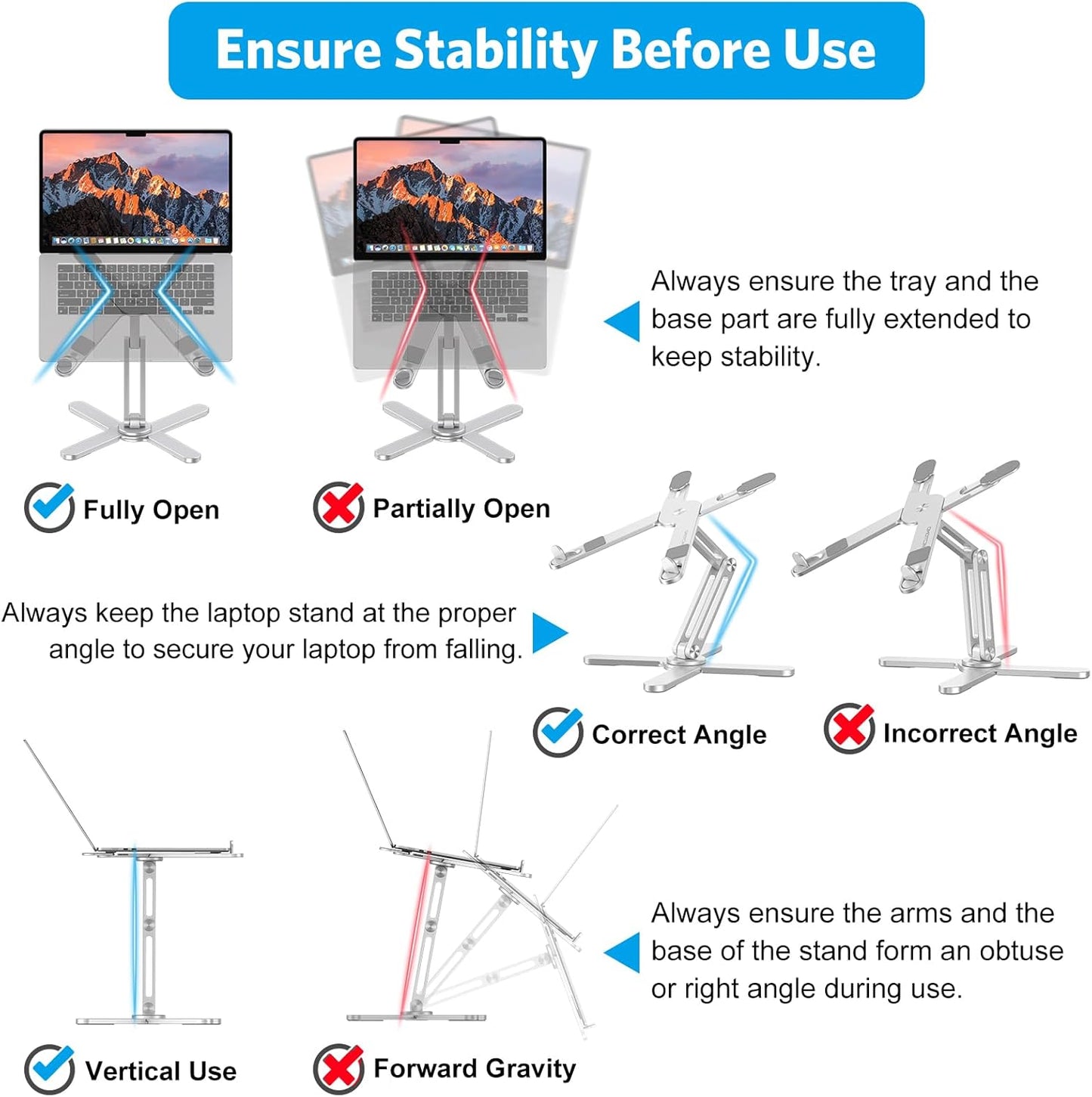 Ensure Stability Before Use

Always ensure the tray and the base part are fully extended to keep stability.

Fully Open

Partially Open

Always keep the laptop stand at the proper angle to secure your laptop from falling.

Correct Angle

Incorrect Angle

Always ensure the arms and the base of the stand form an obtuse or right angle during use.

Vertical Use

Forward Gravity