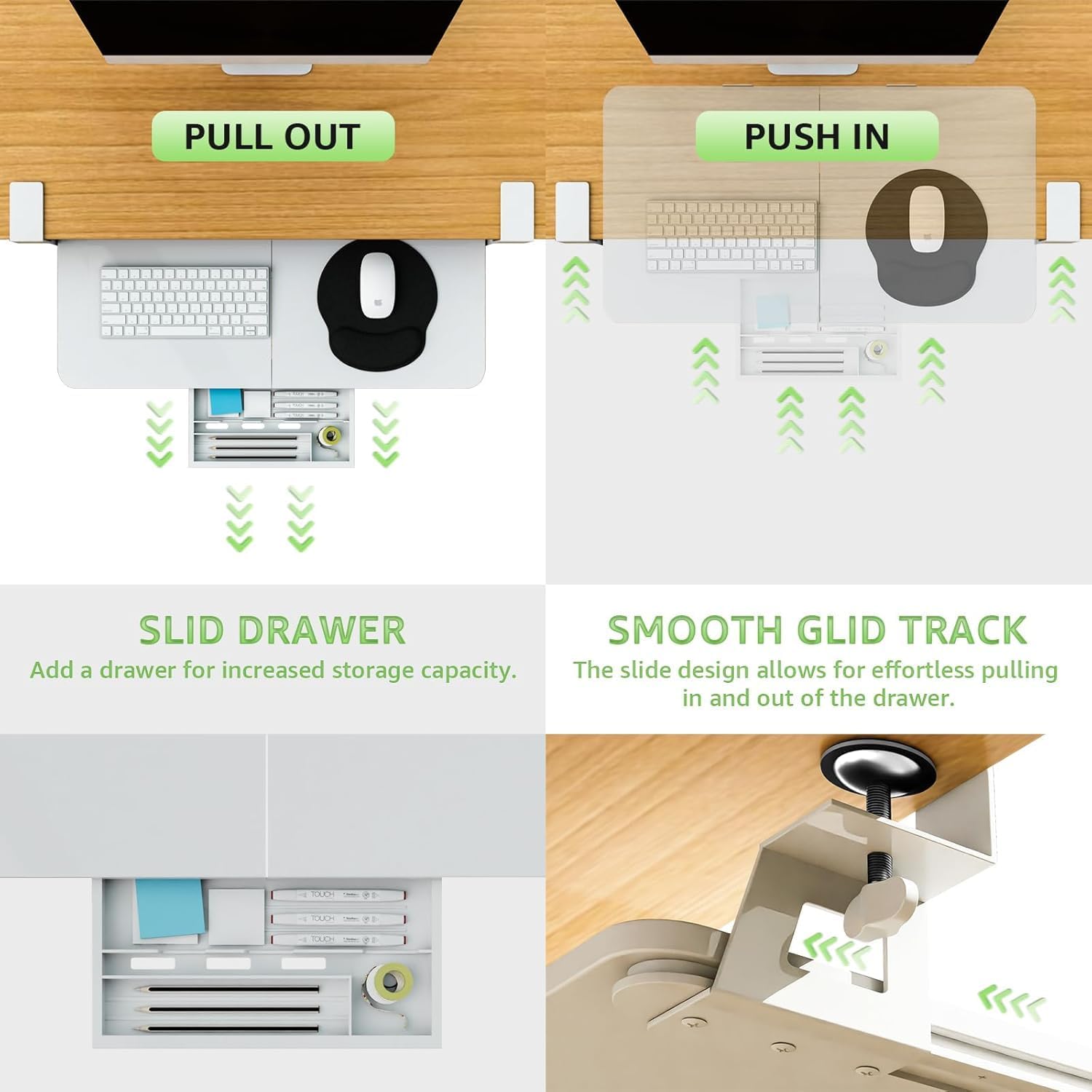 PULL OUT

PUSH IN

SLID DRAWER
Add a drawer for increased storage capacity.

SMOOTH GLID TRACK
The slide design allows for effortless pulling in and out of the drawer.

TOUCH
TOUCH
TOUCH