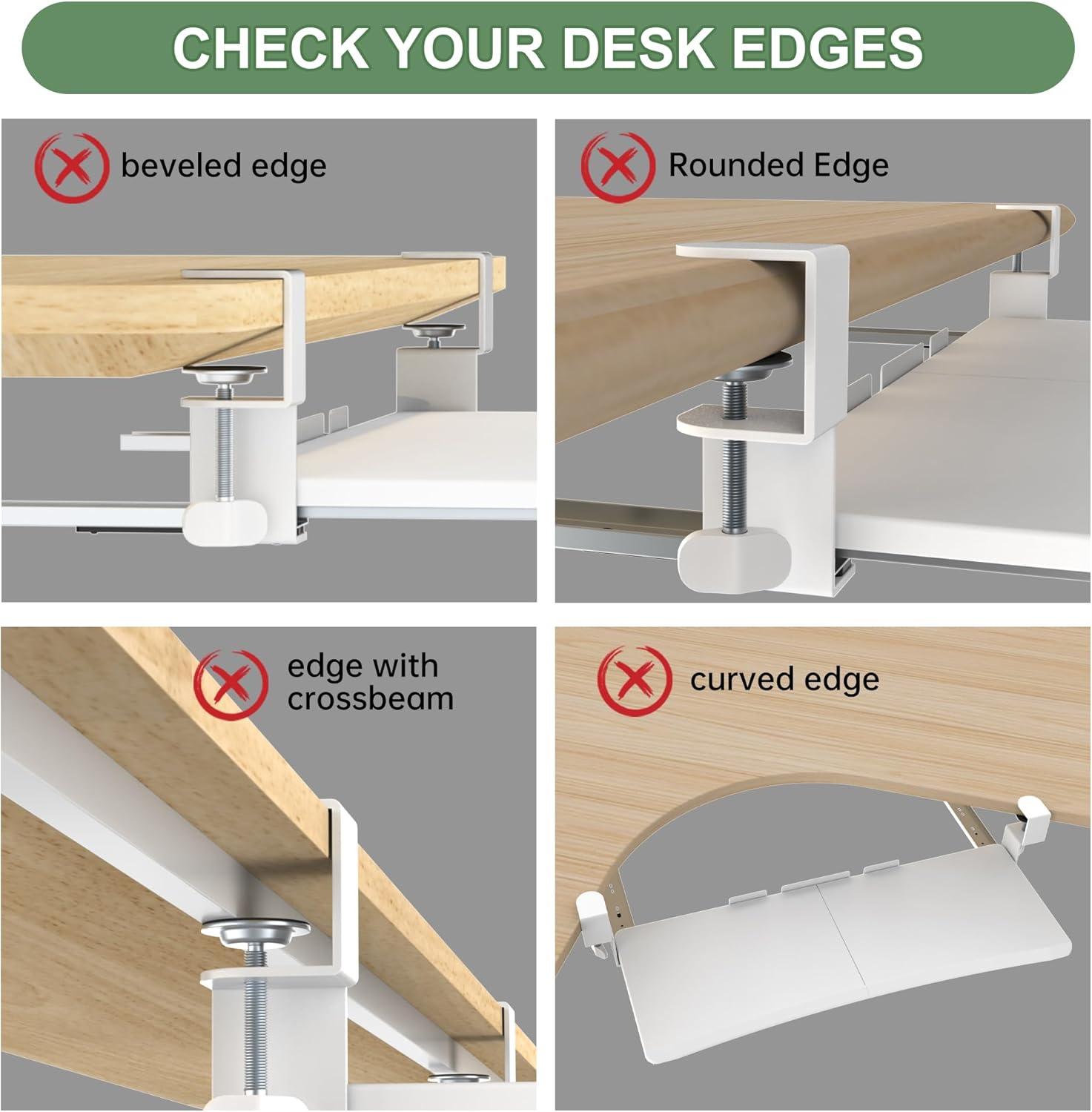 CHECK YOUR DESK EDGES

beveled edge

Rounded Edge

edge with crossbeam

curved edge